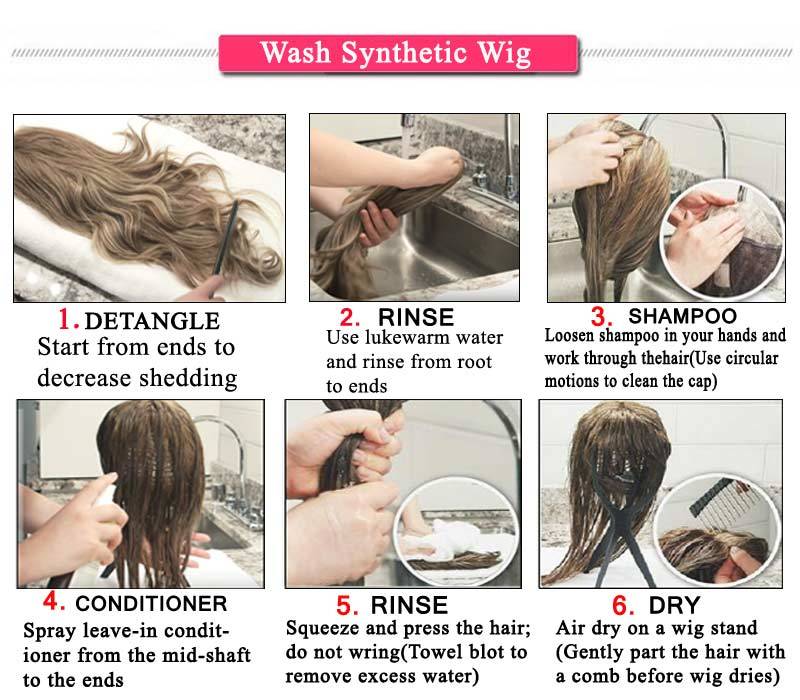 Wash Synthetic Wig

1. DETANGLE
Start from ends to decrease shedding

2. RINSE
Use lukewarm water and rinse from root to ends

3. SHAMPOO
Loosen shampoo in your hands and work through thehair(Use circular motions to clean the cap)

4. CONDITIONER
Spray leave-in conditioner from the mid-shaft to the ends

5. RINSE
Squeeze and press the hair; do not wring(Towel blot to remove excess water)

6. DRY
Air dry on a wig stand (Gently part the hair with a comb before wig dries)